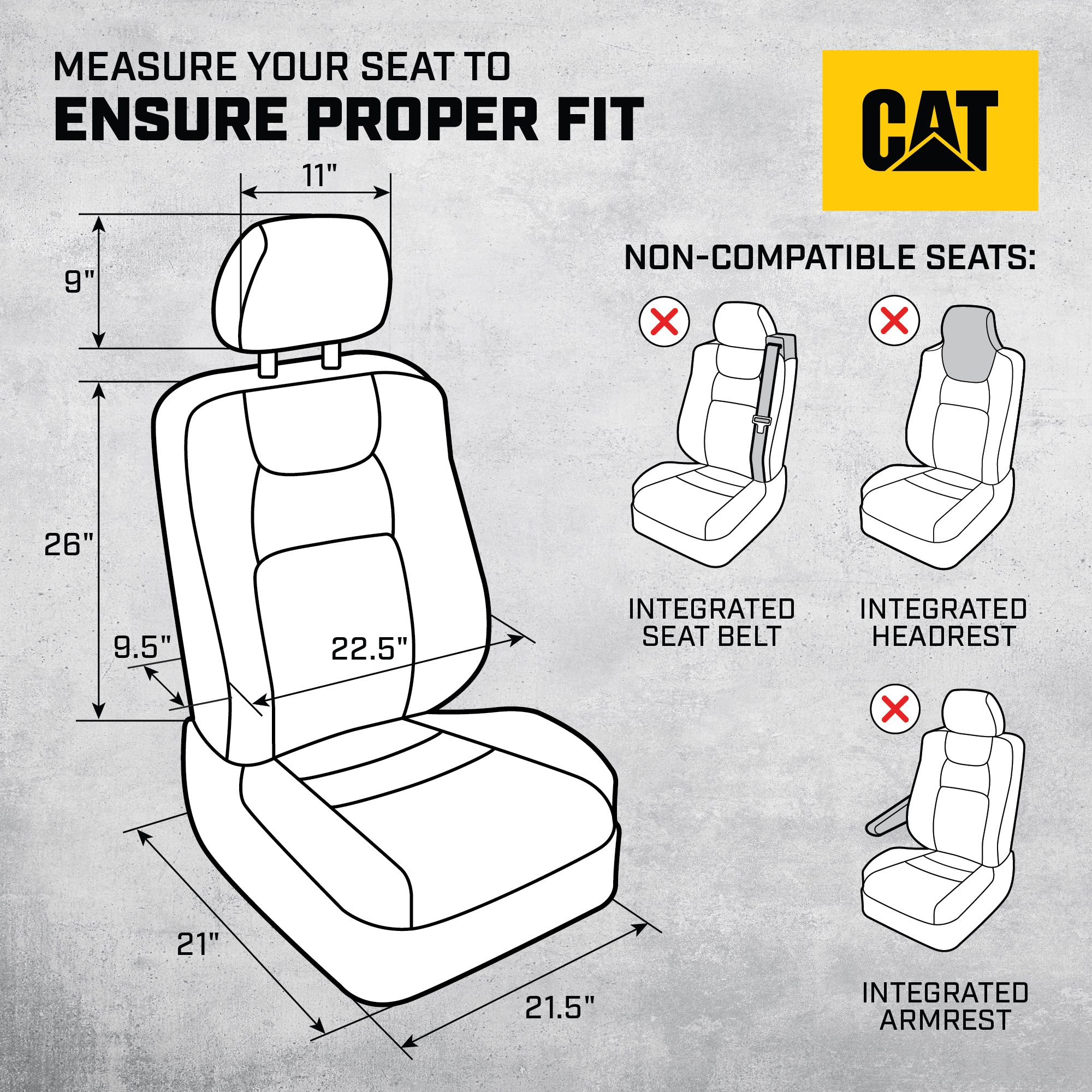 MEASURE YOUR SEAT TO
ENSURE PROPER FIT

CAT

11"

9"

26"

9.5"

22.5"

21"

21.5"

NON-COMPATIBLE SEATS:

INTEGRATED SEAT BELT

INTEGRATED HEADREST

INTEGRATED ARMREST